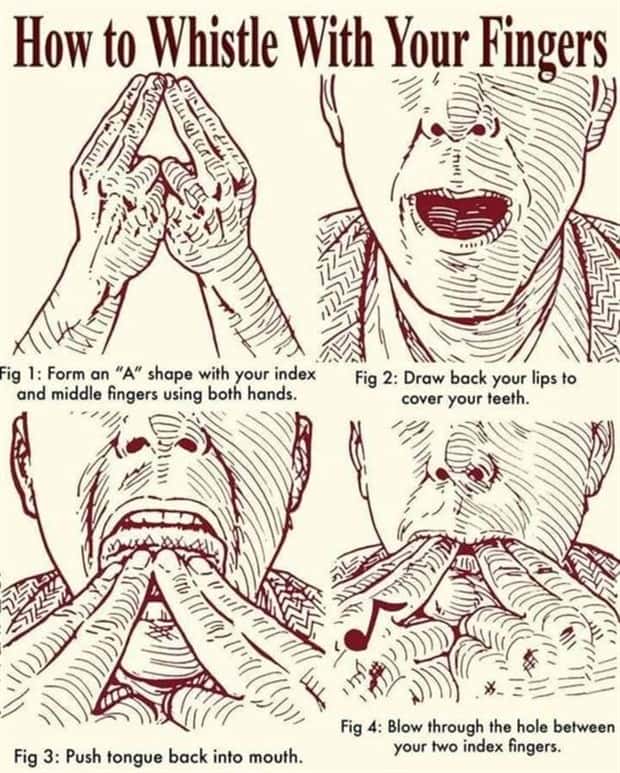 How to Whistle With Your Fingers

Fig 1: Form an "A" shape with your index and middle fingers using both hands.

Fig 2: Draw back your lips to cover your teeth.

Fig 3: Push tongue back into mouth.

Fig 4: Blow through the hole between your two index fingers.